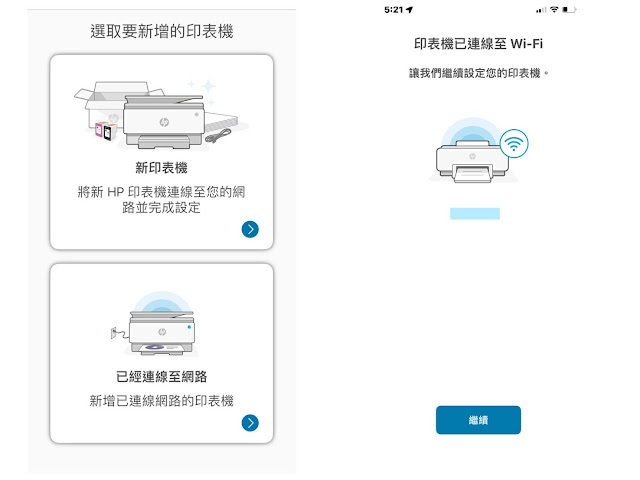 選取要新增的印表機

新印表機

將新 HP 印表機連線至您的網路並完成設定

已經連線至網路

新增已連線網路的印表機

5:21

印表機已連線至 Wi-Fi

讓我們繼續設定您的印表機。

繼續