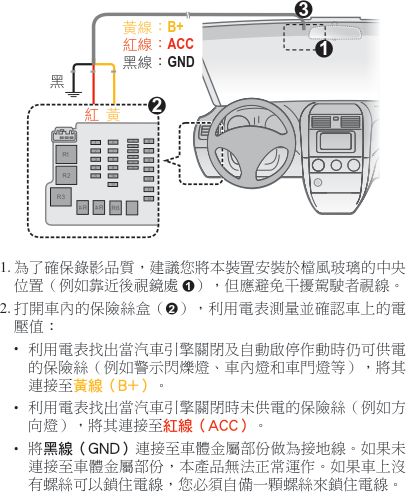 3
黃線：B+
紅線：ACC
黑線：GND
1
黑
紅 黃
2
R1
R2
R3
R4
R5
R6

1. 為了確保錄影品質，建議您將本裝置安裝於檔風玻璃的中央位置（例如靠近後視鏡處 ❶），但應避免干擾駕駛者視線。

2. 打開車內的保險絲盒（❷），利用電表測量並確認車上的電壓值：

• 利用電表找出當汽車引擎關閉及自動啟停作動時仍可供電的保險絲（例如警示閃爍燈、車內燈和車門燈等），將其連接至黃線（B+）。

• 利用電表找出當汽車引擎關閉時未供電的保險絲（例如方向燈），將其連接至紅線（ACC）。

• 將黑線（GND）連接至車體金屬部份做為接地線。如果未連接至車體金屬部份，本產品無法正常運作。如果車上沒有螺絲可以鎖住電線，您必須自備一顆螺絲來鎖住電線。