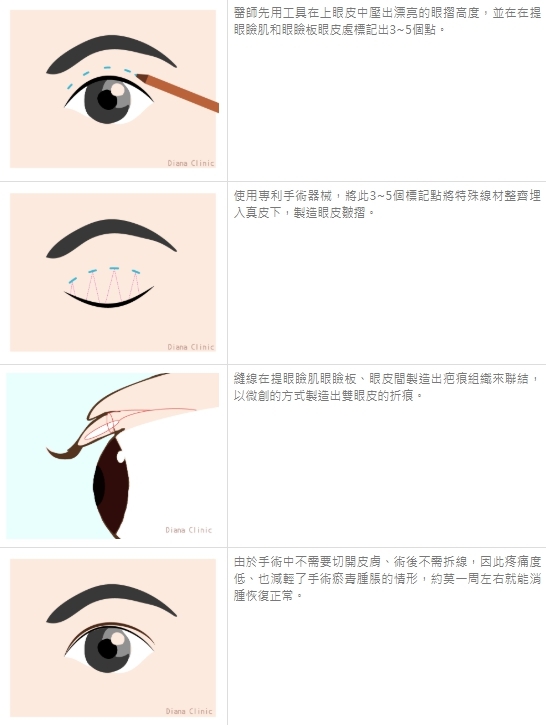 Diana Clinic

醫師先用工具在上眼皮中壓出漂亮的眼摺高度，並在在提眼瞼肌和眼瞼板眼皮處標記出3~5個點。

Diana Clinic

使用專利手術器械，將此3~5個標記點將特殊線材整齊埋入真皮下，製造眼皮皺摺。

Diana Clinic

縫線在提眼瞼肌眼瞼板、眼皮間製造出疤痕組織來聯結，以微創的方式製造出雙眼皮的折痕。

Diana Clinic

由於手術中不需要切開皮膚、術後不需拆線，因此疼痛度低、也減輕了手術瘀青腫脹的情形，約莫一周左右就能消腫恢復正常。