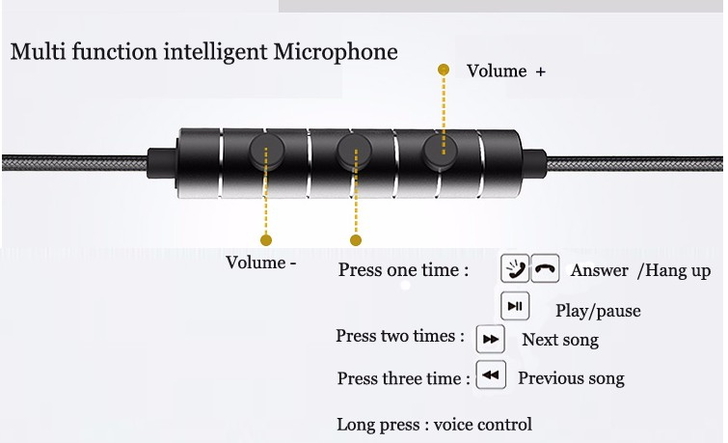 Multi function intelligent Microphone

Volume +

Volume -

Press one time : Answer /Hang up

Play/pause

Press two times : Next song

Press three time : Previous song

Long press : voice control