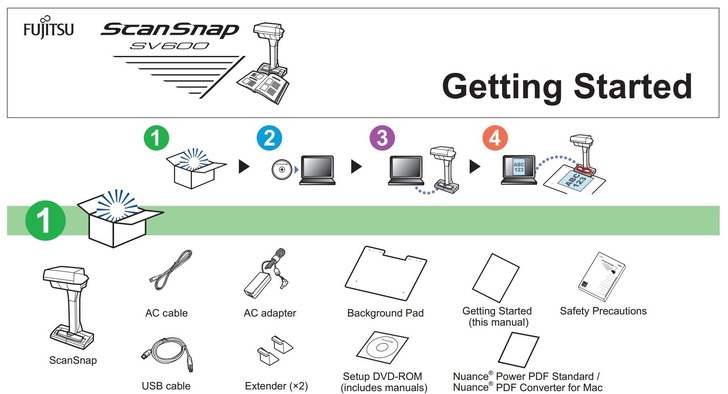 FUJITSU

ScanSnap SV600

Getting Started

1 2 3 4

ABC 123

ABC 123

1

ScanSnap

AC cable

AC adapter

Background Pad

Getting Started (this manual)

Safety Precautions

USB cable

Extender (×2)

Setup DVD-ROM (includes manuals)

Nuance® Power PDF Standard / Nuance® PDF Converter for Mac