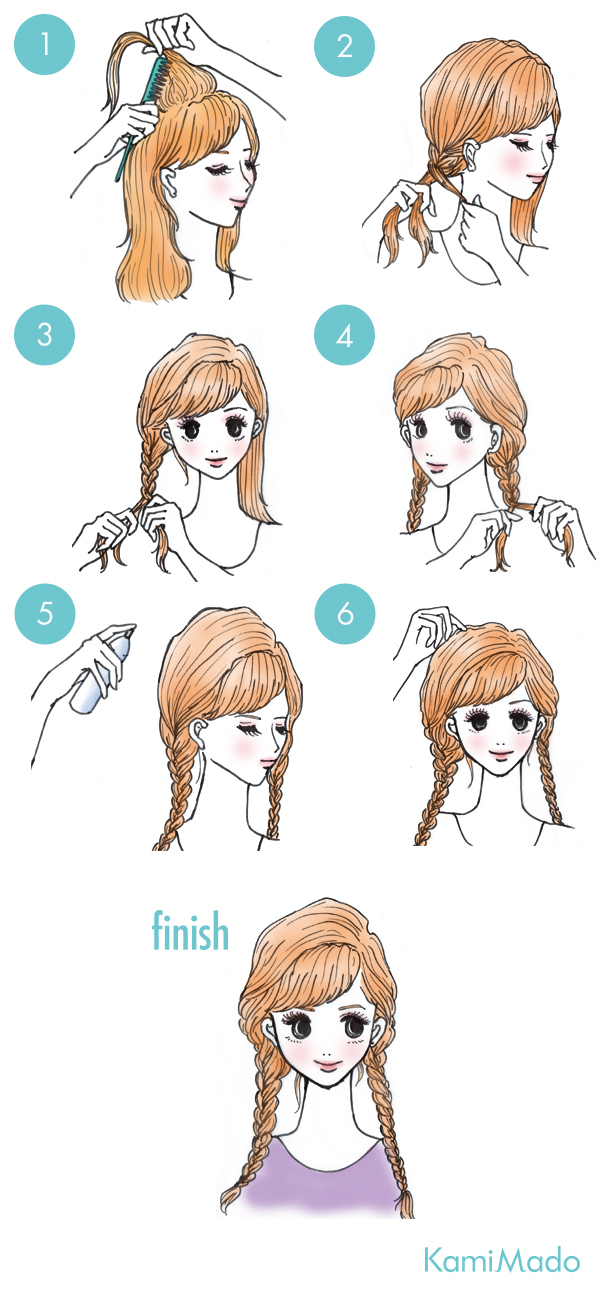 1

2

3

4

5

6

finish

KamiMado