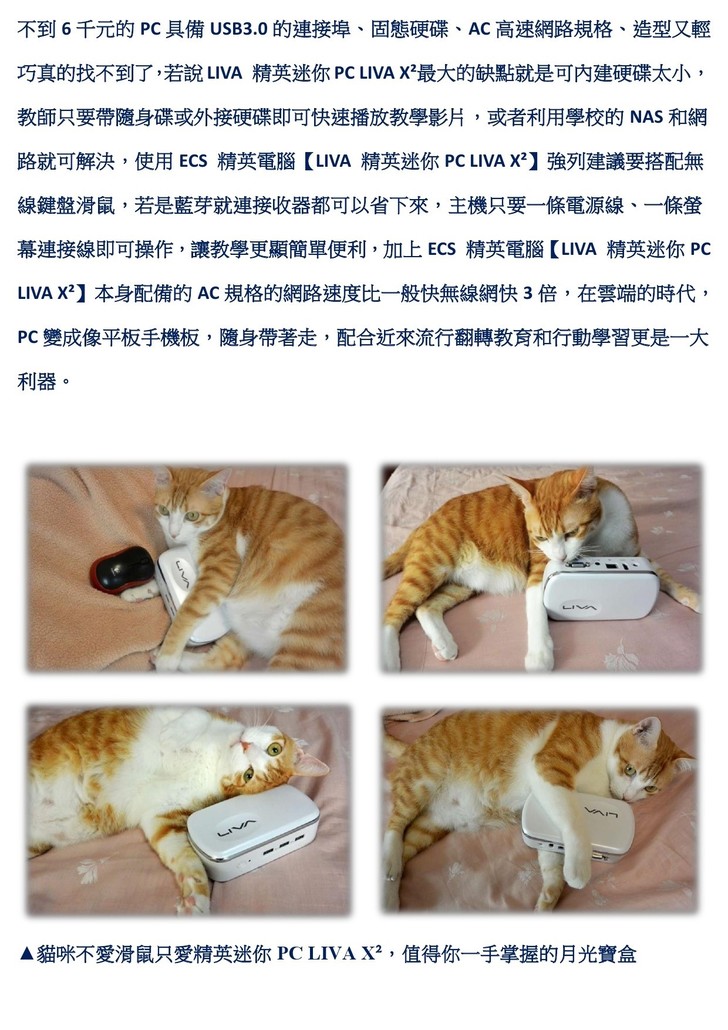 不到 6 千元的 PC 具備 USB3.0 的連接埠、固態硬碟、AC 高速網路規格、造型又輕巧真的找不到了，若說 LIVA 精英迷你 PC LIVA X²最大的缺點就是可內建硬碟太小，教師只要帶隨身碟或外接硬碟即可快速播放教學影片，或者利用學校的 NAS 和網路就可解決，使用 ECS 精英電腦【LIVA 精英迷你 PC LIVA X²】強列建議要搭配無線鍵盤滑鼠，若是藍芽就連接收器都可以省下來，主機只要一條電源線、一條螢幕連接線即可操作，讓教學更顯簡單便利，加上 ECS 精英電腦【LIVA 精英迷你 PC LIVA X²】本身配備的 AC 規格的網路速度比一般快無線網快 3 倍，在雲端的時代，PC 變成像平板手機板，隨身帶著走，配合近來流行翻轉教育和行動學習更是一大利器。

LIVA

LIVA

LIVA

LIVA

▲貓咪不愛滑鼠只愛精英迷你 PC LIVA X²，值得你一手掌握的月光寶盒