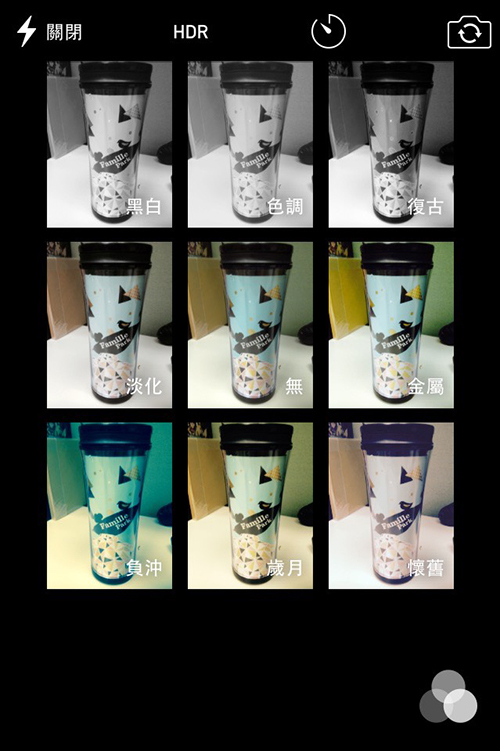 關閉 HDR

Famille Park 黑白
Famille Park 色調
Famille Park 復古
Famille Park 淡化
Famille Park 無
Famille Park 金屬
Famille Park 負沖
Famille Park 歲月
Famille Park 懷舊